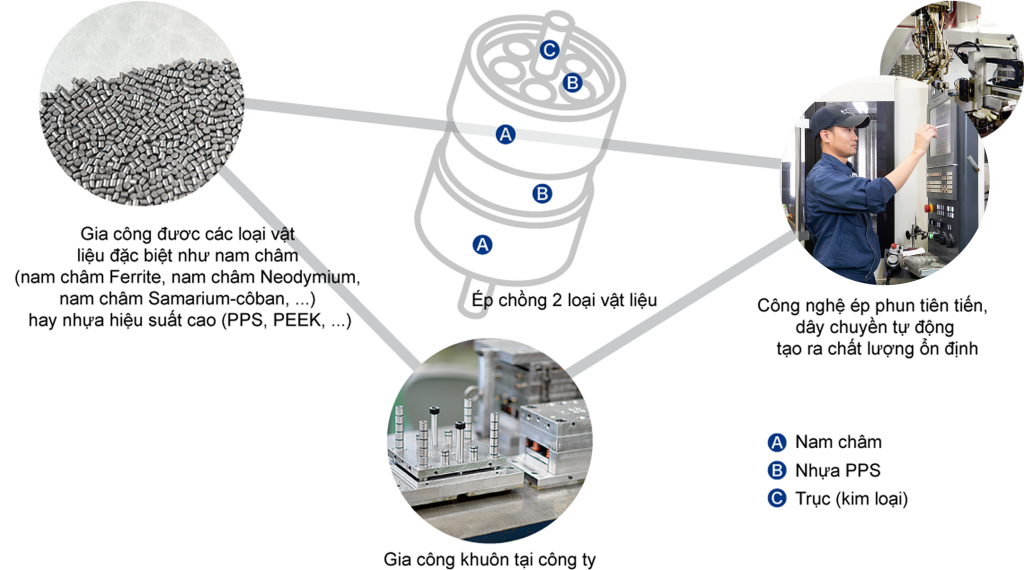 Gia công được các loại vật liệu đặc biệt như nam châm (nam châm Ferrite, nam châm Neodymium, nam châm Samarium-côban, ...) hay nhựa hiệu suất cao (PPS, PEEK, ...)

C
B
A
B
A

Ép chồng 2 loại vật liệu

Công nghệ ép phun tiên tiến, dây chuyền tự động tạo ra chất lượng ổn định

Gia công khuôn tại công ty

A Nam châm
B Nhựa PPS
C Trục (kim loại)